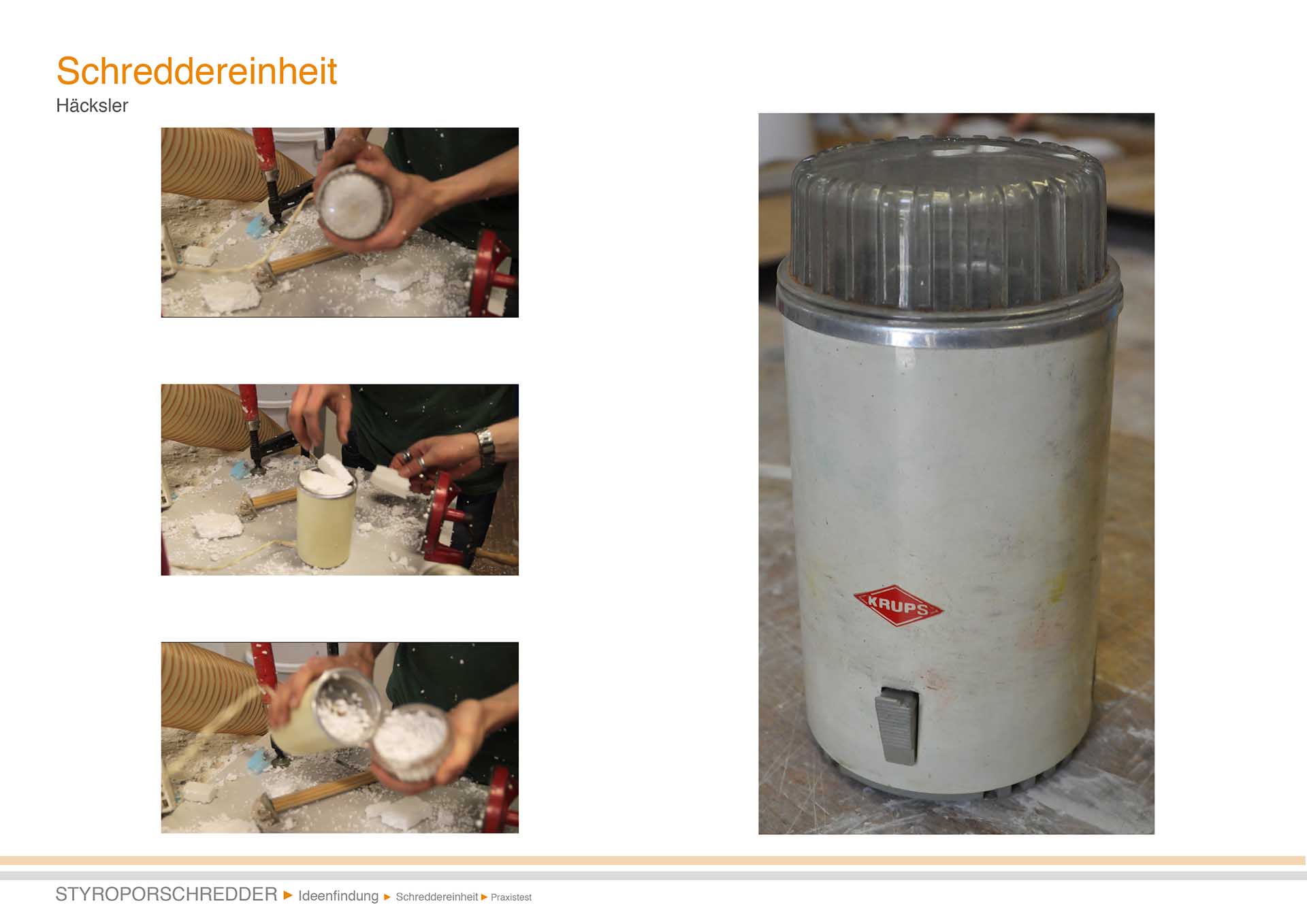 Schreddereinheit
Häcksler

KRUPS

STYROPORSCHREDDER ► Ideenfindung ► Schreddereinheit ► Praxistest